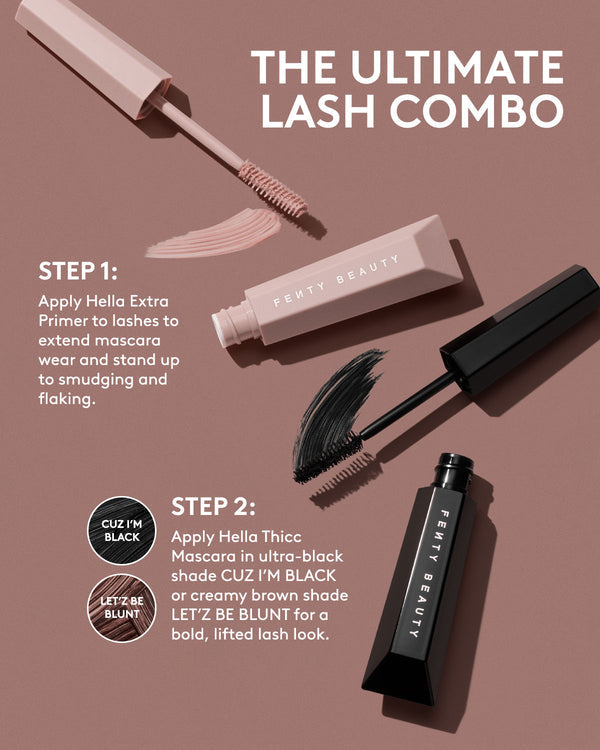 THE ULTIMATE LASH COMBO

STEP 1:

Apply Hella Extra Primer to lashes to extend mascara wear and stand up to smudging and flaking.

FENTY BEAUTY

CUZ I'M BLACK

LET'Z BE BLUNT

STEP 2:

Apply Hella Thicc Mascara in ultra-black shade CUZ I'M BLACK or creamy brown shade LET'Z BE BLUNT for a bold, lifted lash look.

FENTY BEAUTY